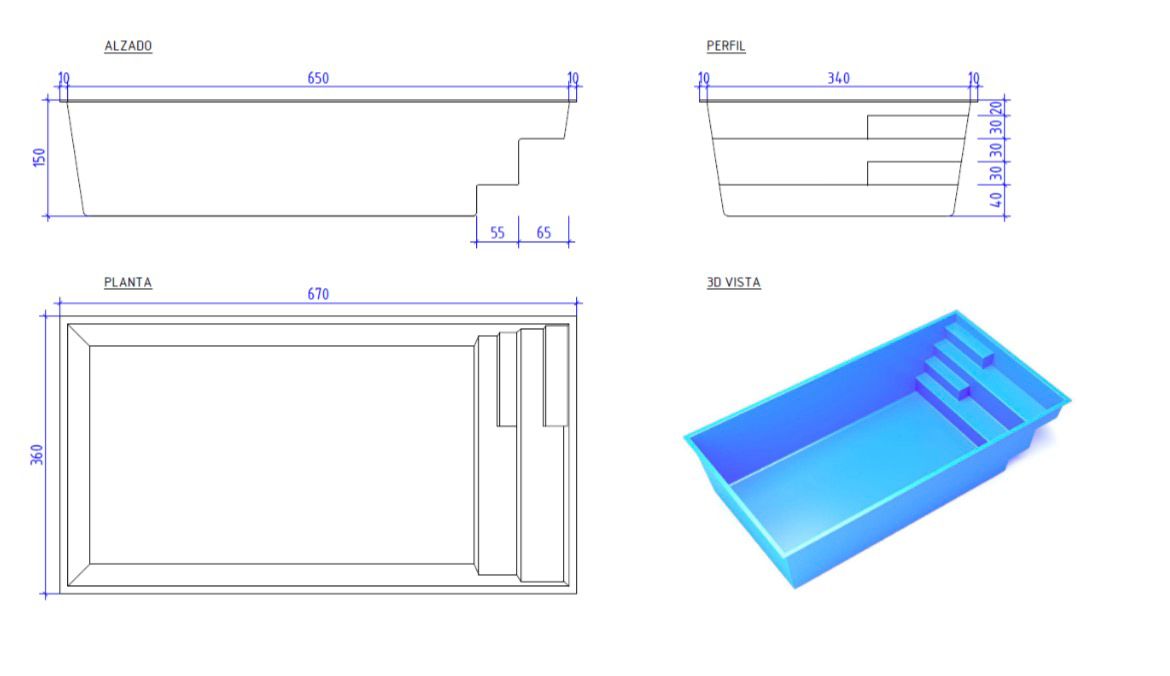 ALZADO

10
650
10
150
55
65

PERFIL

10
340
10
20
30
30
30
40

PLANTA

670
360

3D VISTA