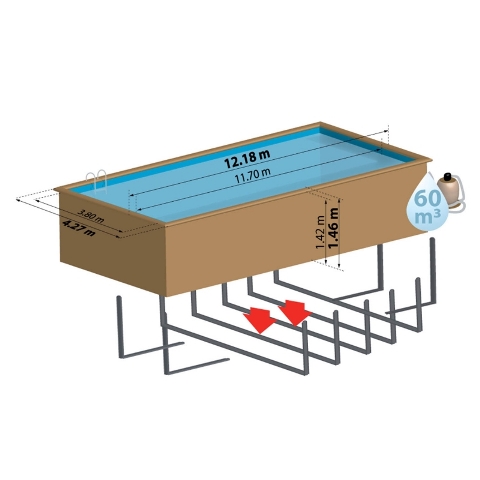 12.18 m
11.70 m
3.80 m
4.27 m
1.42 m
1.46 m
60 m³