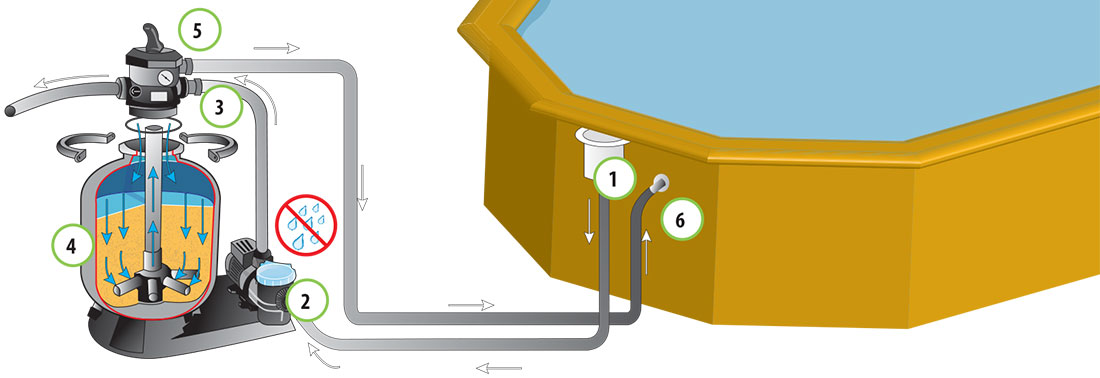 5
3
4
2
1
6