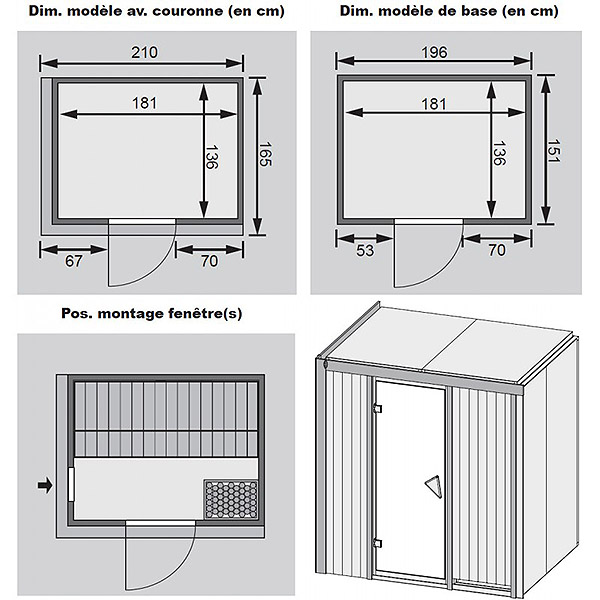 Dim. modèle av. couronne (en cm)

210

181

136

165

67

70

Dim. modèle de base (en cm)

196

181

136

151

53

70

Pos. montage fenêtre(s)