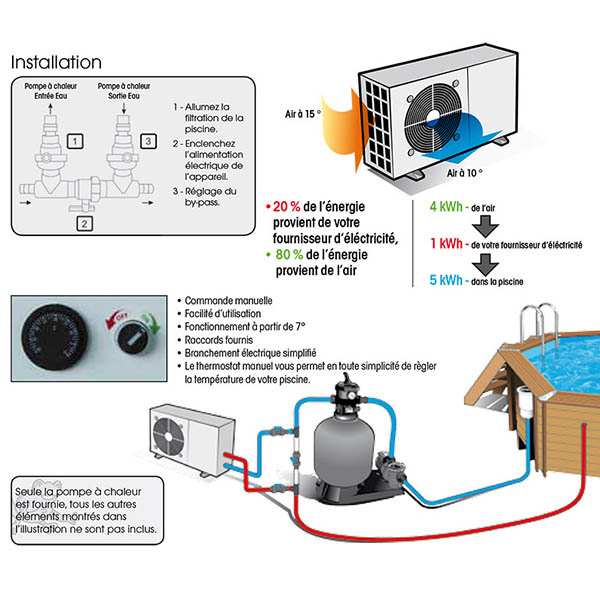 Installation

Pompe à chaleur Entrée Eau

Pompe à chaleur Sortie Eau

1

3

2

1 - Allumez la filtration de la piscine.

2 - Enclenchez l'alimentation électrique de l'appareil.

3 - Réglage du by-pass.

Air à 15 °

Air à 10 °

• 20 % de l'énergie provient de votre fournisseur d'éléctricité,

• 80 % de l'énergie provient de l'air

4 kWh - de l'air

1 kWh - de votre fournisseur d'éléctricité

5 kWh - dans la piscine

OFF

• Commande manuelle
• Facilité d'utilisation
• Fonctionnement à partir de 7°
• Raccords fournis
• Branchement électrique simplifié
• Le thermostat manuel vous permet en toute simplicité de règler la température de votre piscine.

Seule la pompe à chaleur est fournie, tous les autres éléments montrés dans l'illustration ne sont pas inclus.