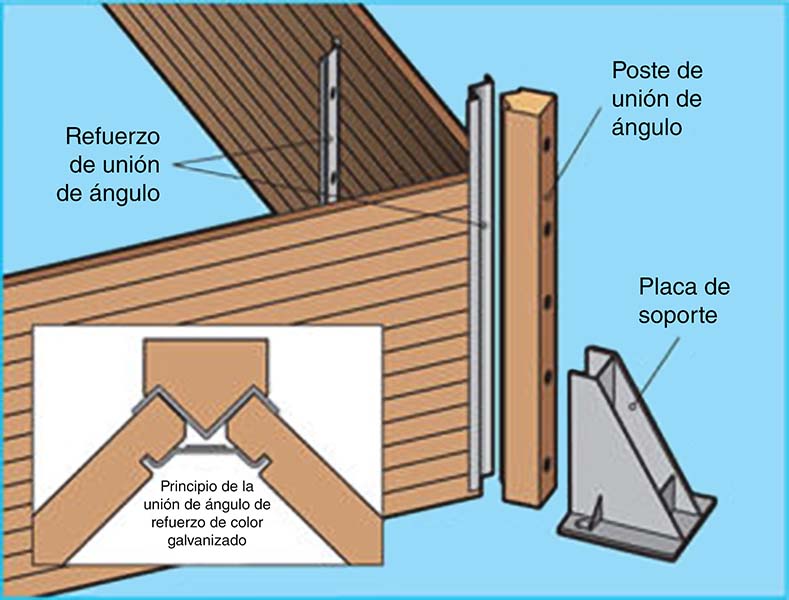 Refuerzo de unión de ángulo

Poste de unión de ángulo

Placa de soporte

Principio de la unión de ángulo de refuerzo de color galvanizado