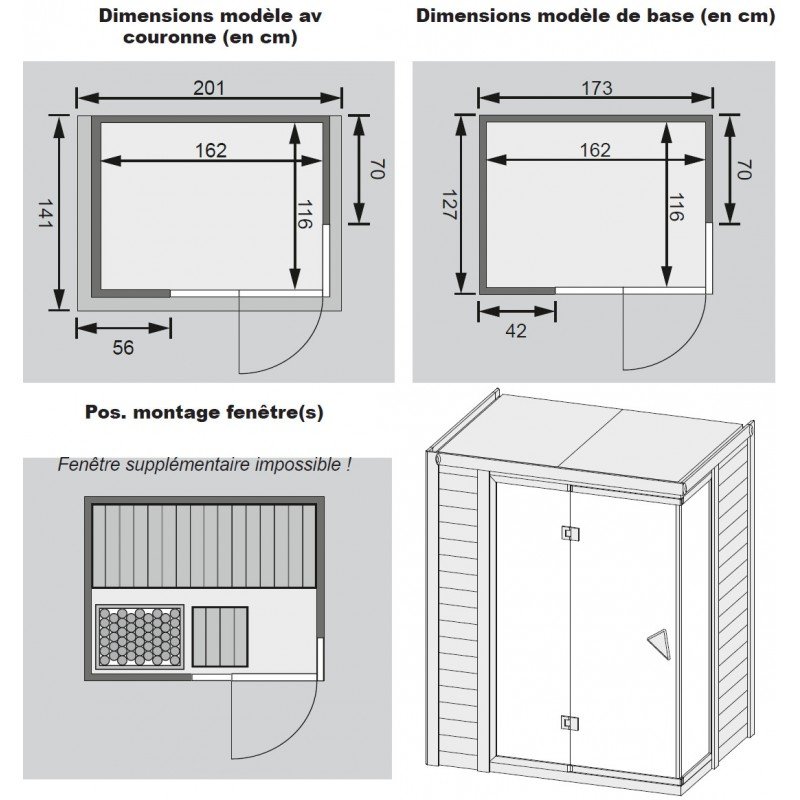 Dimensions modèle av couronne (en cm)

201

162

141

116

70

56

Dimensions modèle de base (en cm)

173

162

127

116

70

42

Pos. montage fenêtre(s)

Fenêtre supplémentaire impossible !