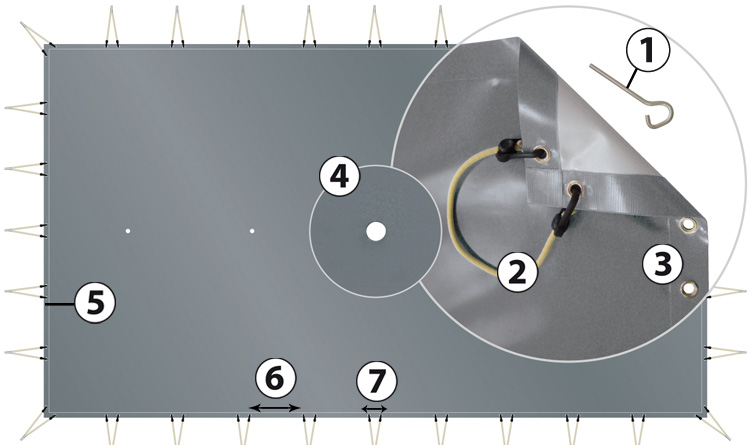 1
4
2
3
5
6
7