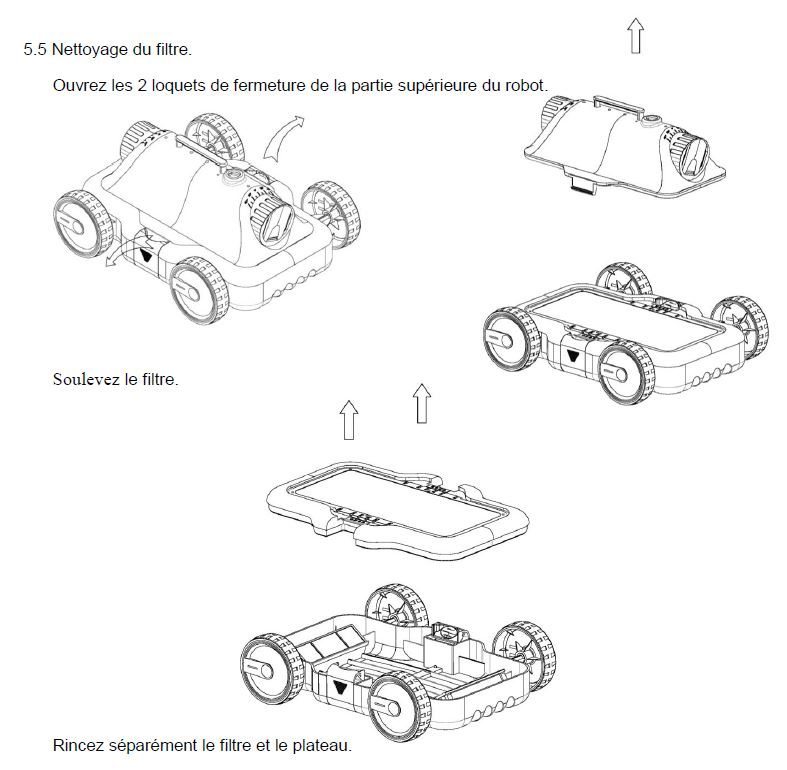 5.5 Nettoyage du filtre.

Ouvrez les 2 loquets de fermeture de la partie supérieure du robot.

Soulevez le filtre.

Rincez séparément le filtre et le plateau.