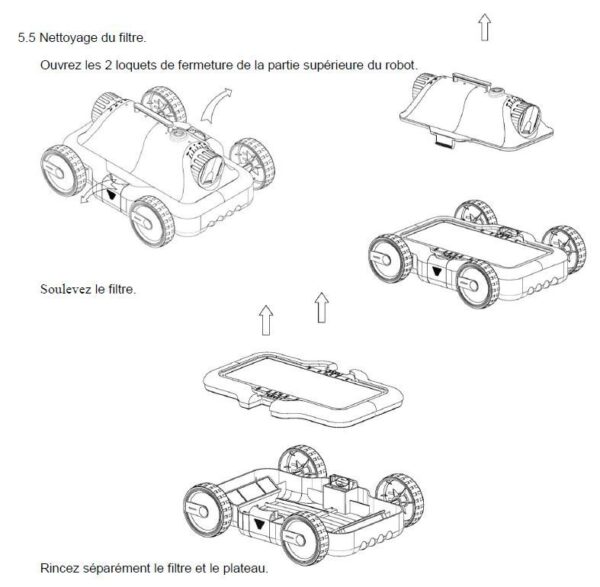 5.5 Nettoyage du filtre.

Ouvrez les 2 loquets de fermeture de la partie supérieure du robot.

Soulevez le filtre.

Rincez séparément le filtre et le plateau.