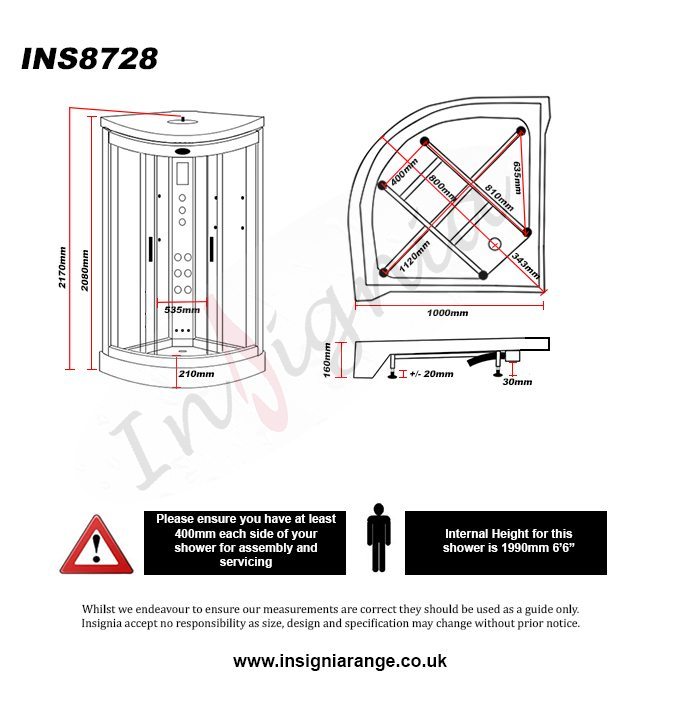 INS8728

2170mm
2080mm
535mm
210mm

400mm
800mm
810mm
635mm
1120mm
343mm
1000mm

160mm
+/- 20mm
30mm

Insignia

Please ensure you have at least 400mm each side of your shower for assembly and servicing

Internal Height for this shower is 1990mm 6'6"

Whilst we endeavour to ensure our measurements are correct they should be used as a guide only. Insignia accept no responsibility as size, design and specification may change without prior notice.

www.insigniarange.co.uk